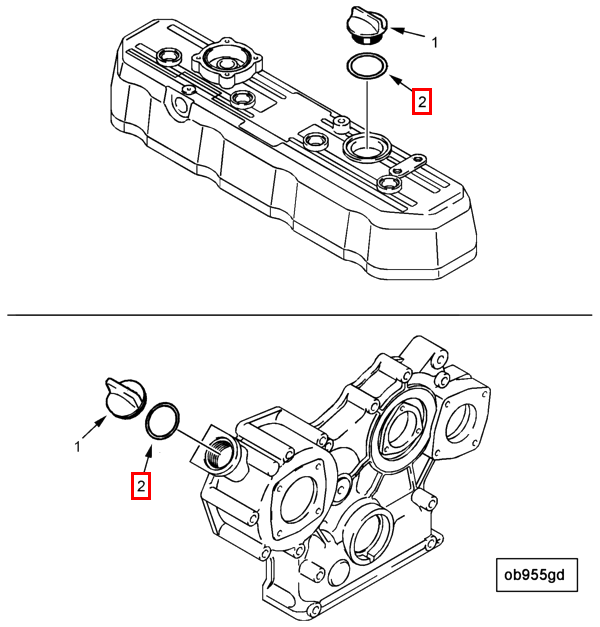 1
2
1
2
ob955gd