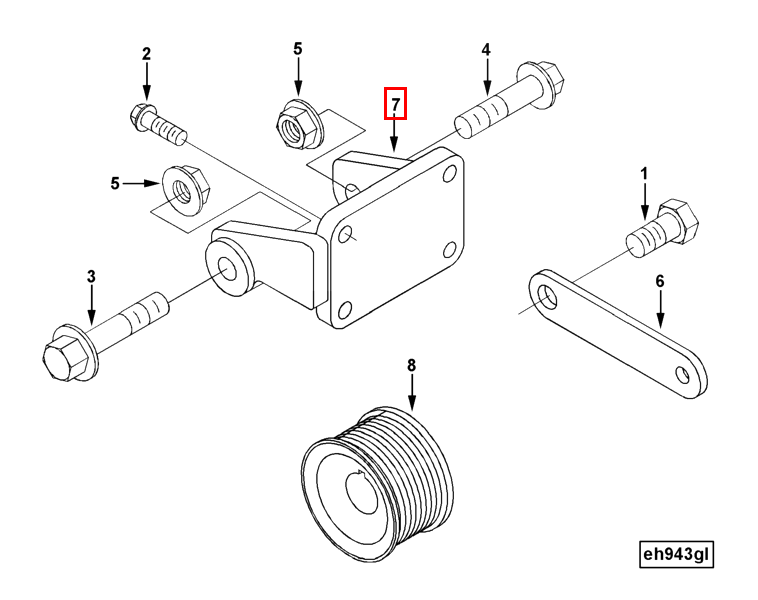 2
5
4
7
5
1
3
6
8
eh943gl