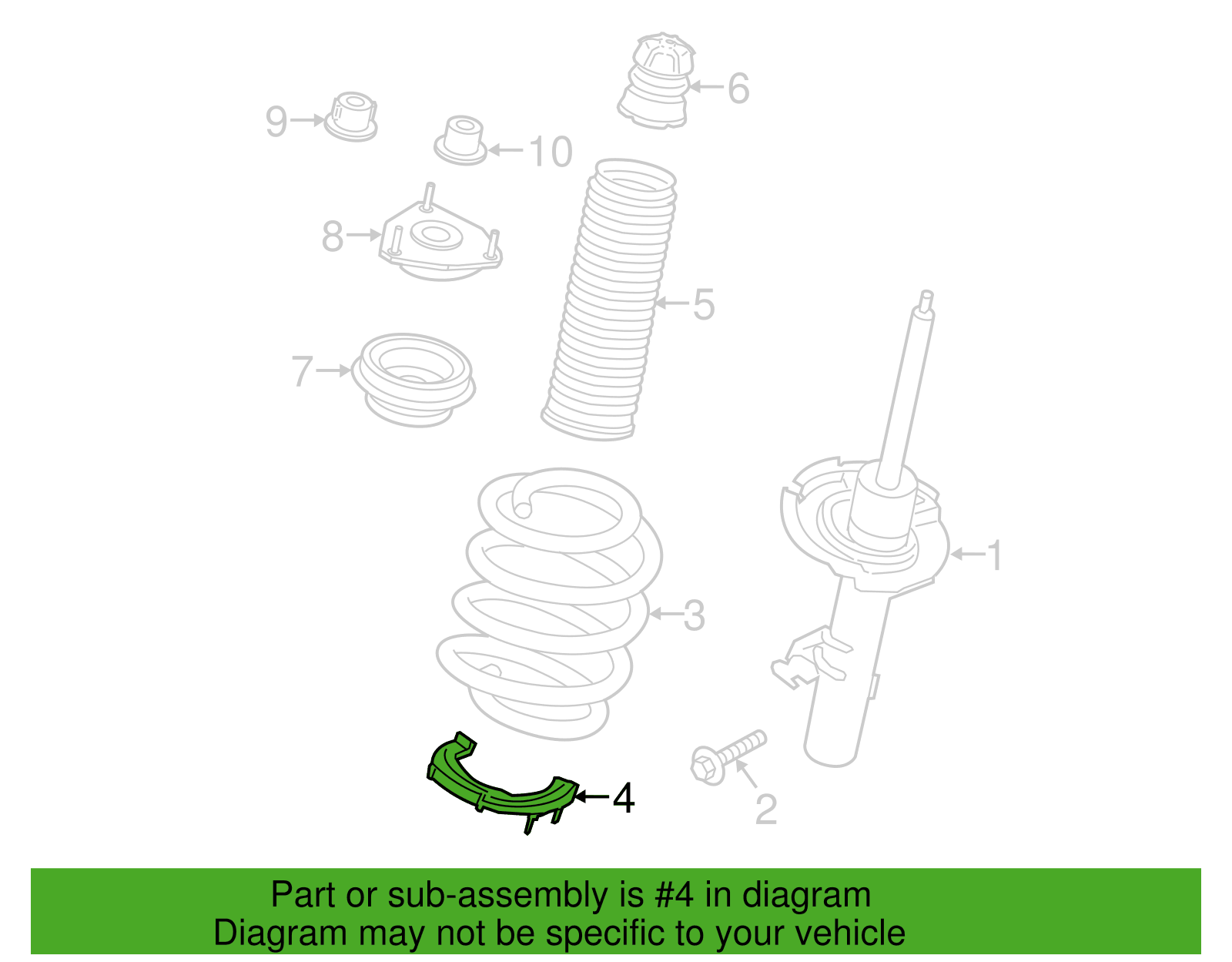 6
9
10
8
5
7
1
3
4
2

Part or sub-assembly is #4 in diagram
Diagram may not be specific to your vehicle