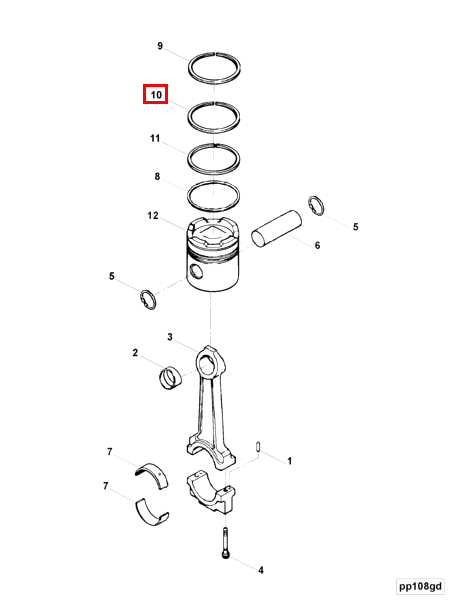 9
10
11
8
12
5
6
5
3
2
1
7
7
4
pp108gd