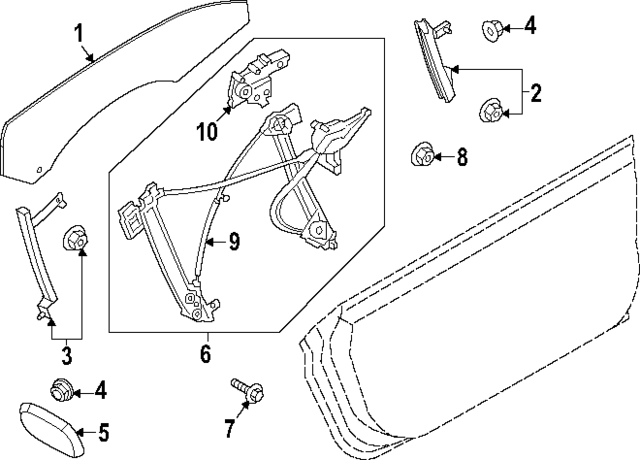 1
4
2
10
8
9
3
6
4
7
5