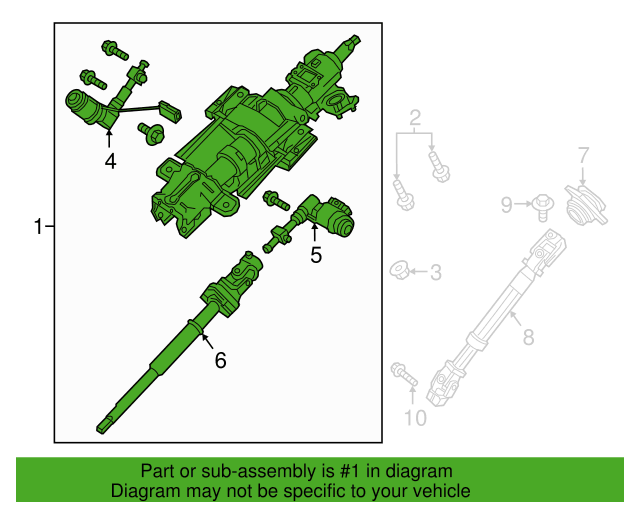 1
4
5
6
2
7
9
3
8
10

Part or sub-assembly is #1 in diagram
Diagram may not be specific to your vehicle