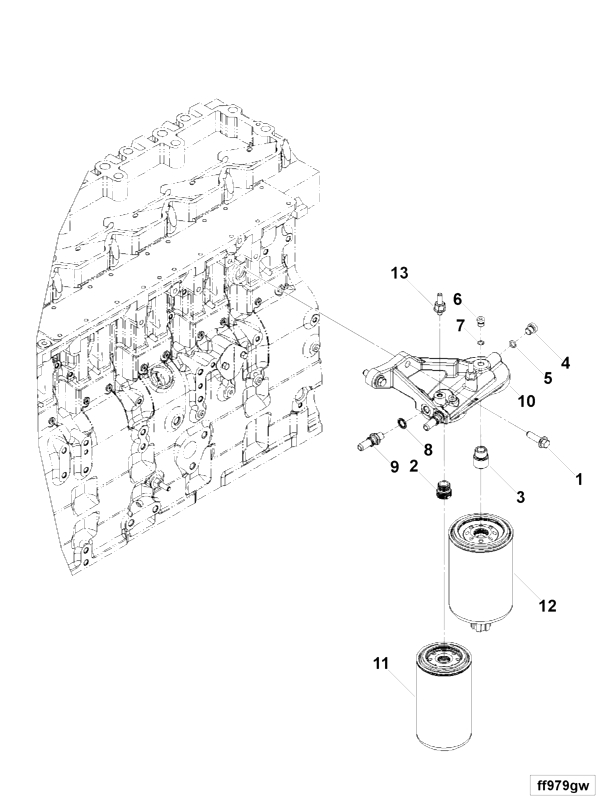 13
6
7
4
5
10
8
9
2
3
1
12
11
ff979gw