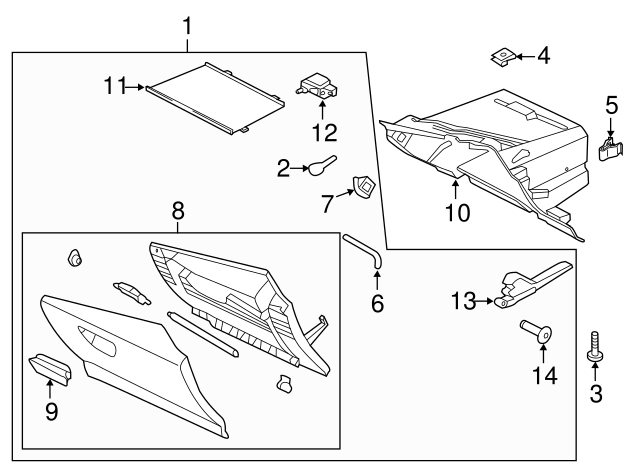 1
11
12
4
5
2
7
10
8
6
13
14
3
9