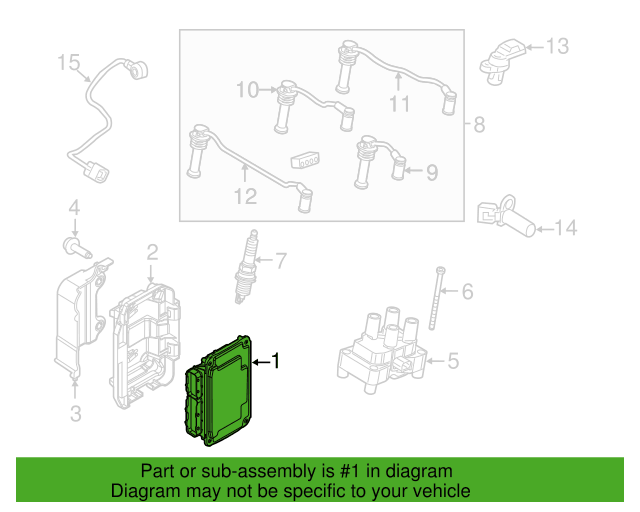 15
10
11
13
8
12
9
4
14
2
7
6
1
5
3
Part or sub-assembly is #1 in diagram
Diagram may not be specific to your vehicle