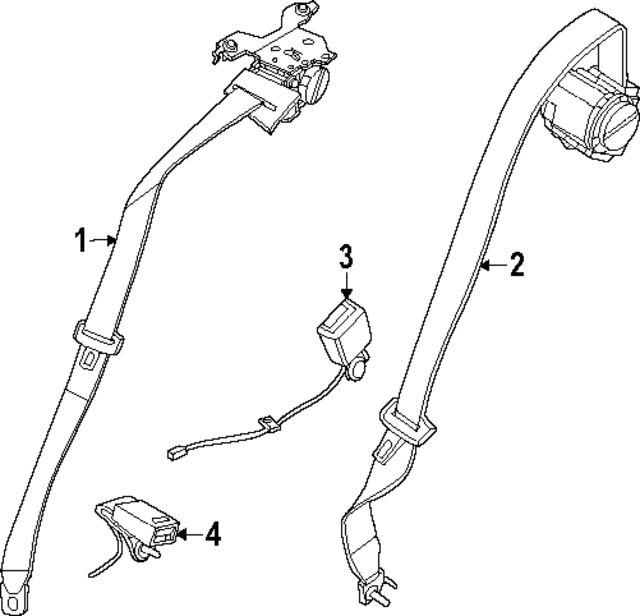 1
3
2
4