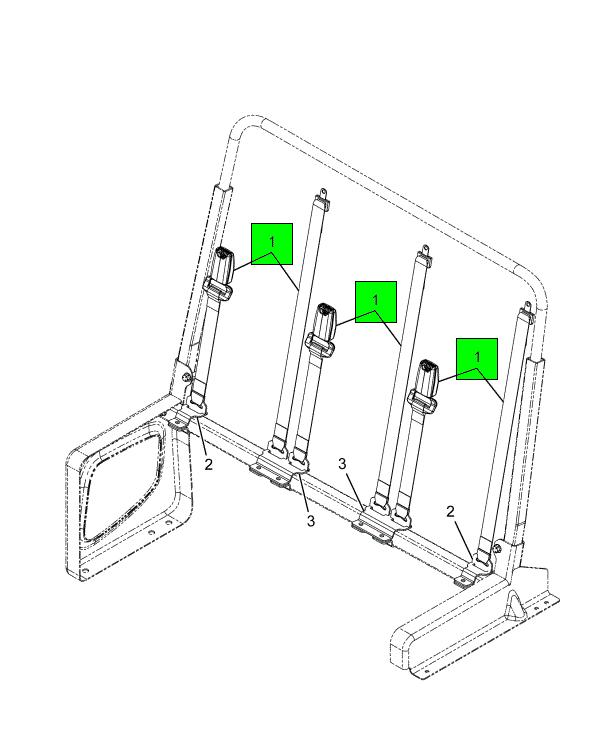 1
1
1
2
3
3
2