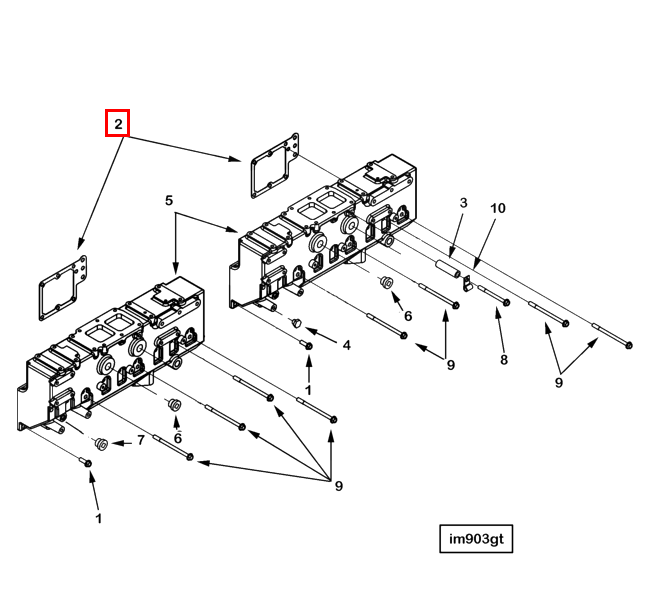 2
5
3
10
6
4
9
8
9
1
7
6
9
1
im903gt