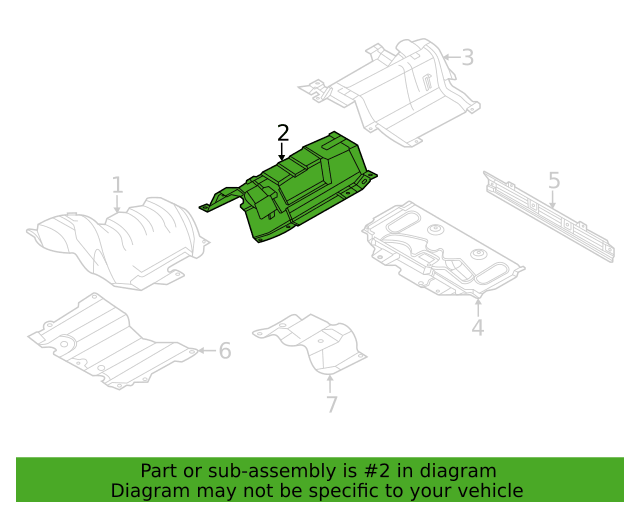 3
2
1
5
4
6
7

Part or sub-assembly is #2 in diagram
Diagram may not be specific to your vehicle