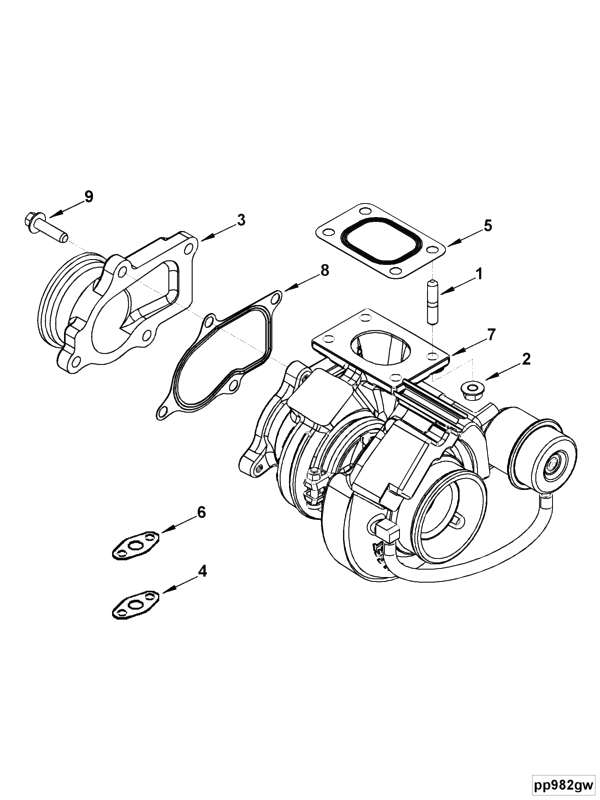 9
3
5
8
1
7
2
6
4
pp982gw