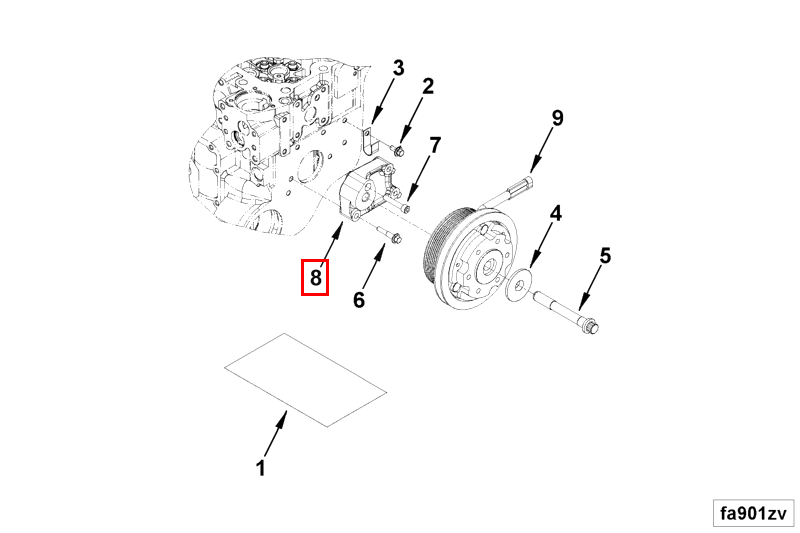 3
2
9
7
4
5
8
6
1
fa901zv