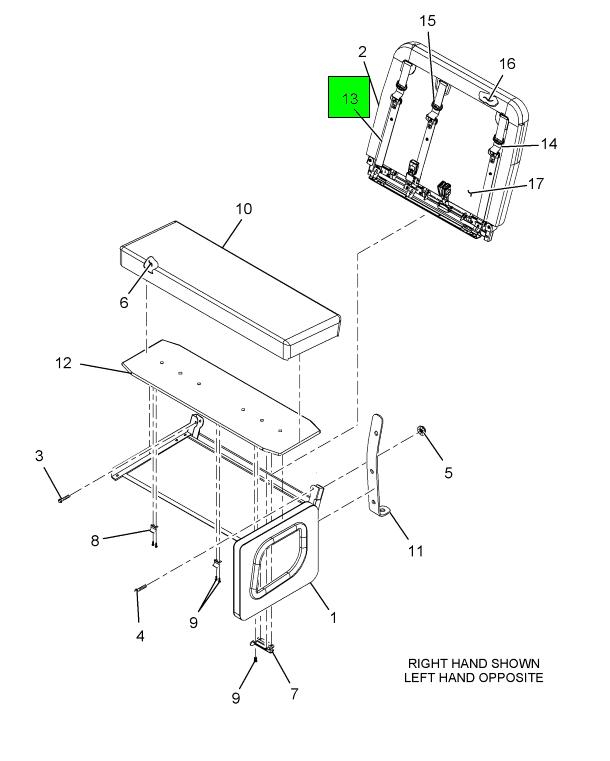 15
2
16
13
14
17
10
6
12
3
5
8
11
4
9
1
9
7
RIGHT HAND SHOWN
LEFT HAND OPPOSITE