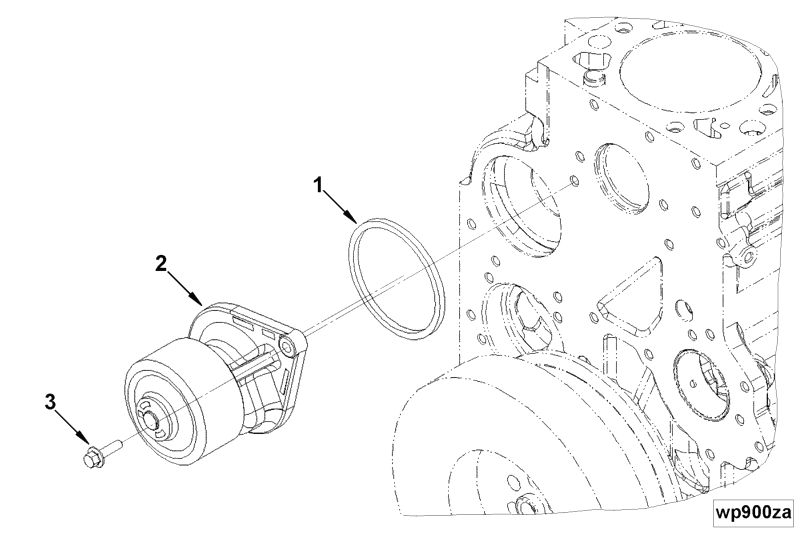 1
2
3
wp900za