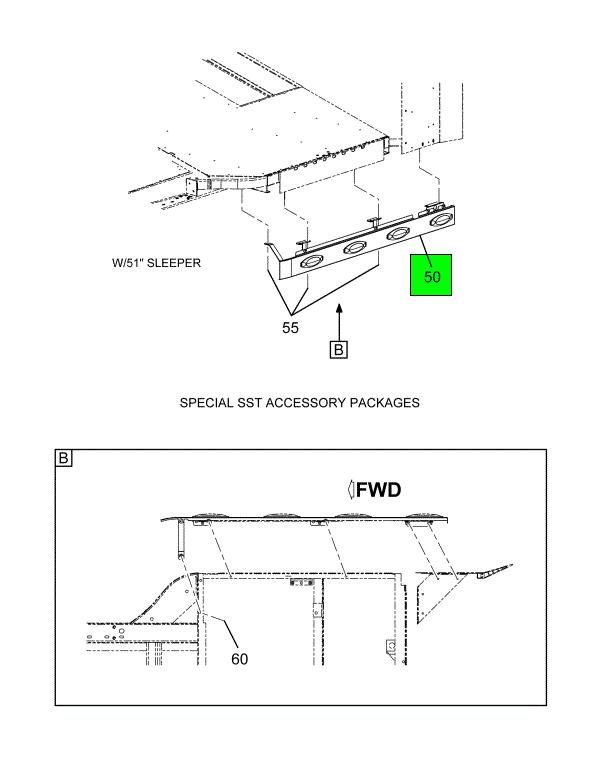 W/51" SLEEPER

50

55

B

SPECIAL SST ACCESSORY PACKAGES

B

FWD

60