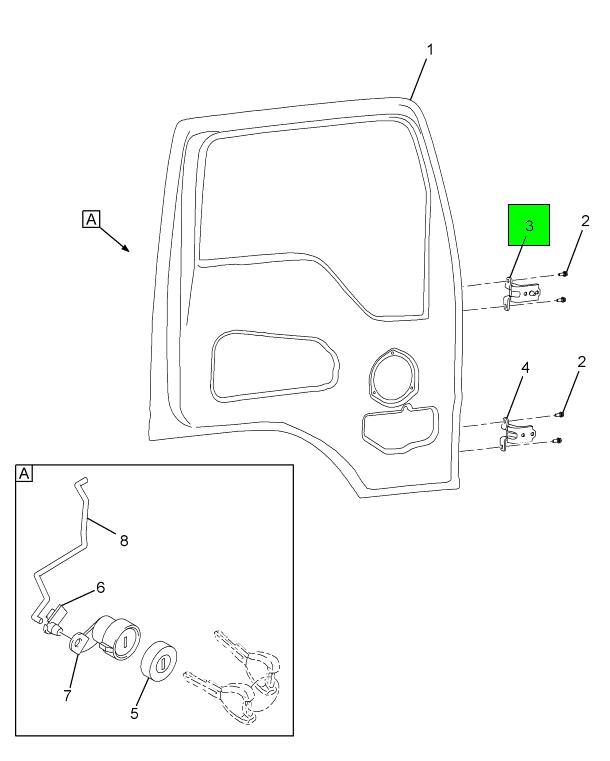 1
A
3
2
4
2
A
8
6
7
5