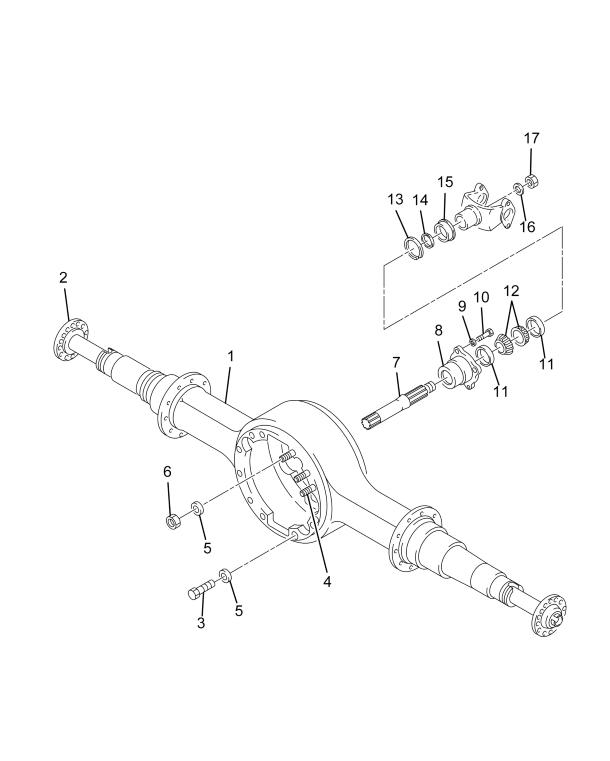 17
13
14
15
16
2
9
10
12
8
11
7
11
1
6
5
4
3
5