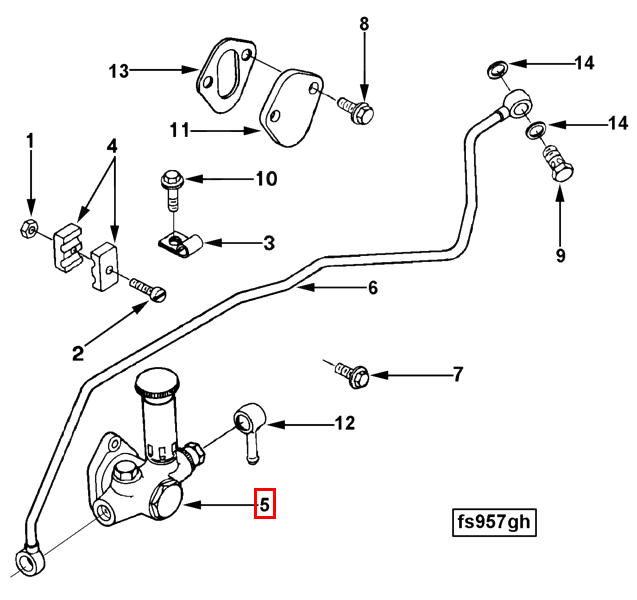 8
13
14
11
14
1
4
10
3
9
6
2
7
12
5
fs957gh