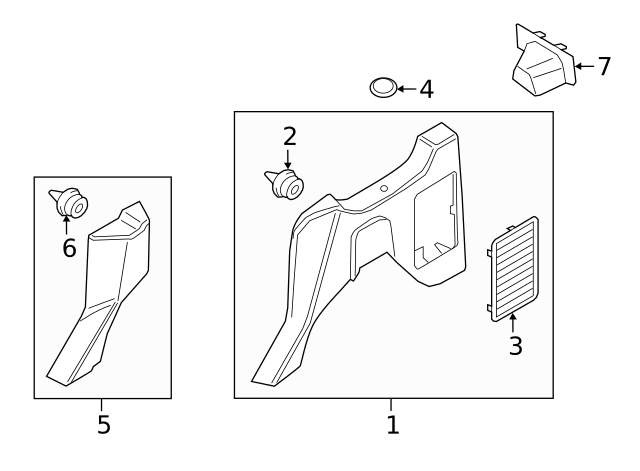 7
4
2
6
3
5
1