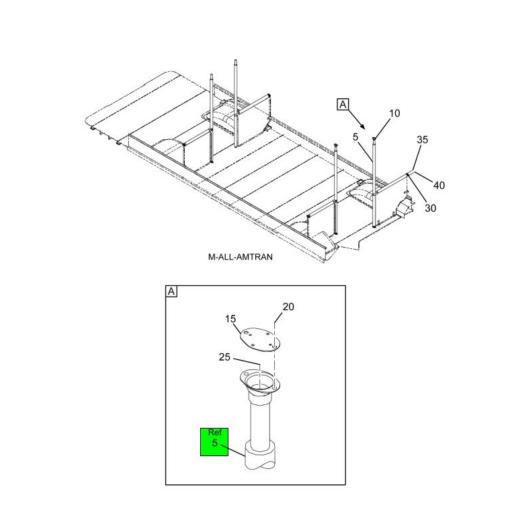 A
10
5
35
40
30
M-ALL-AMTRAN

A
20
15
25
Ref
5