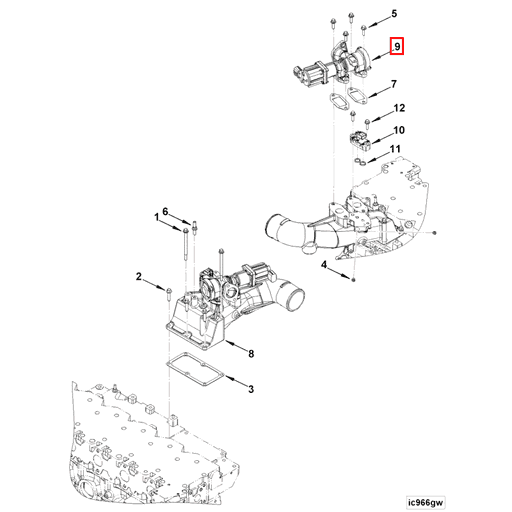 5
9
7
12
10
11
6
1
4
2
8
3
ic966gw