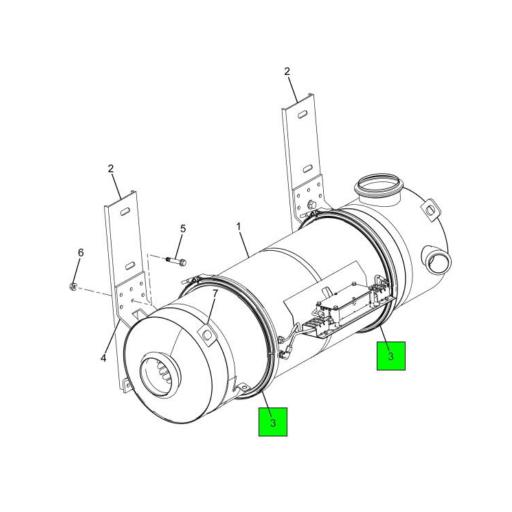 2
2
5
1
6
7
4
3
3