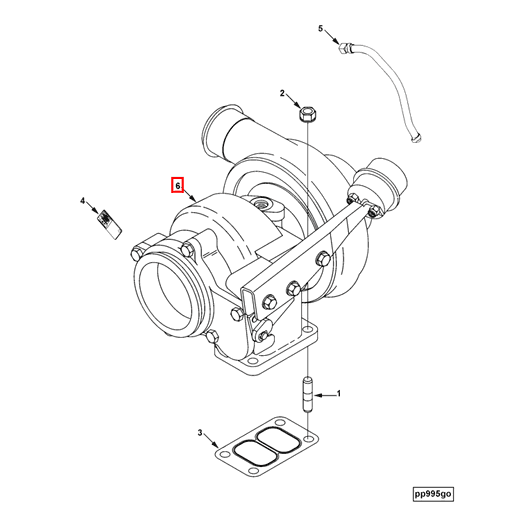 5

2

6

4

1

3

pp995go