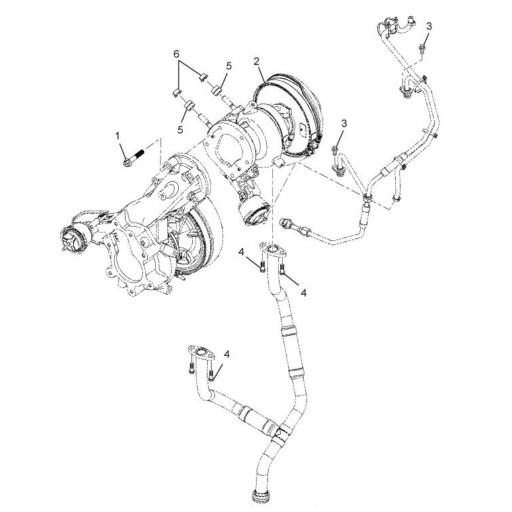 3
6
5
2
5
1
3
4
4
4