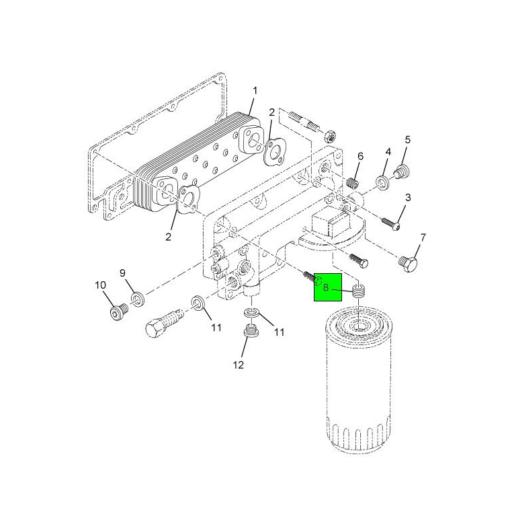 1
2
5
6
4
3
2
7
9
10
8
11
11
12