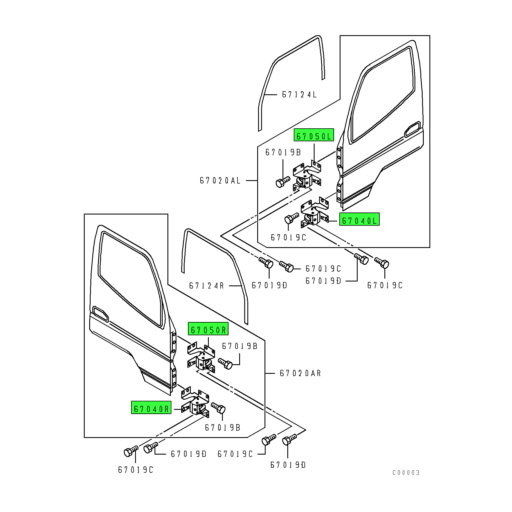 67124L
67050L
67019B
67020AL
67040L
67019C
67019C
67019D
67019D
67019C
67124R
67050R
67019B
67020AR
67040R
67019B
67019D
67019C
67019C
67019D
C00003