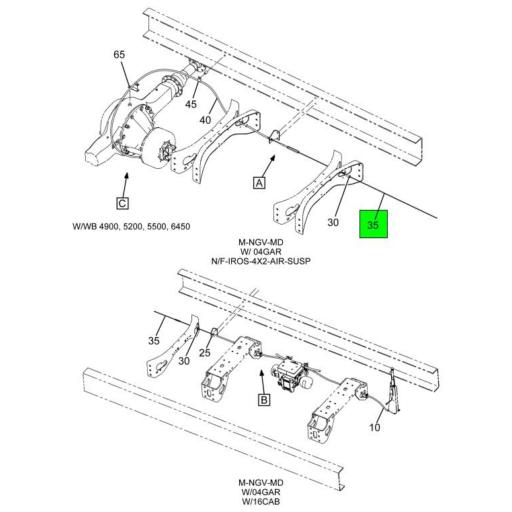 65

45

40

A

C

30

35

W/WB 4900, 5200, 5500, 6450

M-NGV-MD
W/ 04GAR
N/F-IROS-4X2-AIR-SUSP

35

30

25

B

10

M-NGV-MD
W/04GAR
W/16CAB