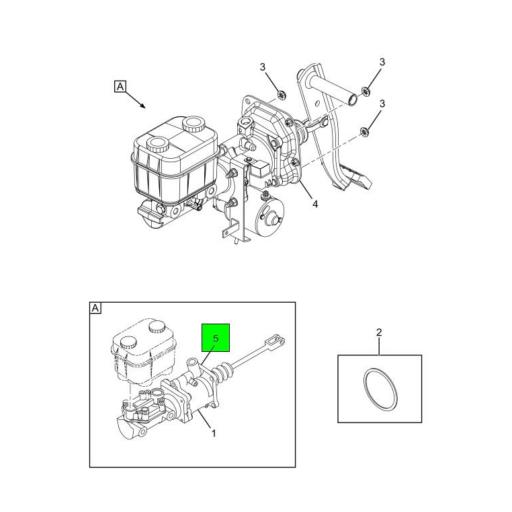 A
3
3
3
4
A
5
1
2