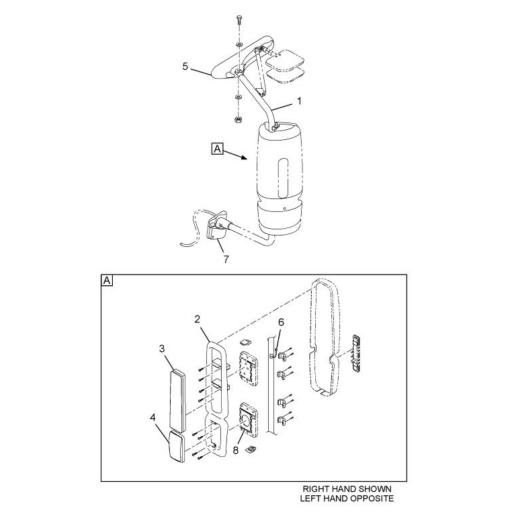 5
1
A
7
A
2
6
3
4
8
RIGHT HAND SHOWN
LEFT HAND OPPOSITE