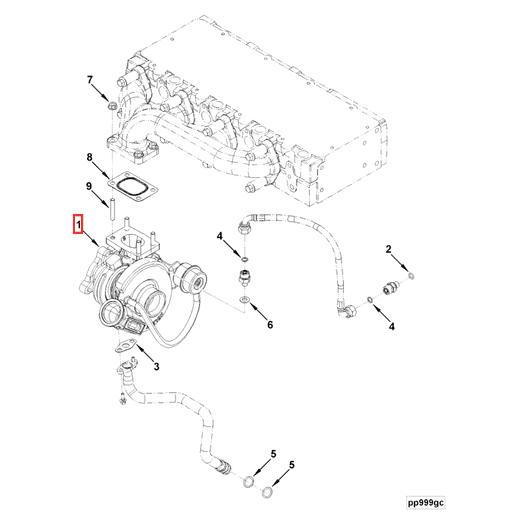 7
8
9
1
4
2
6
4
3
5
5
pp999gc