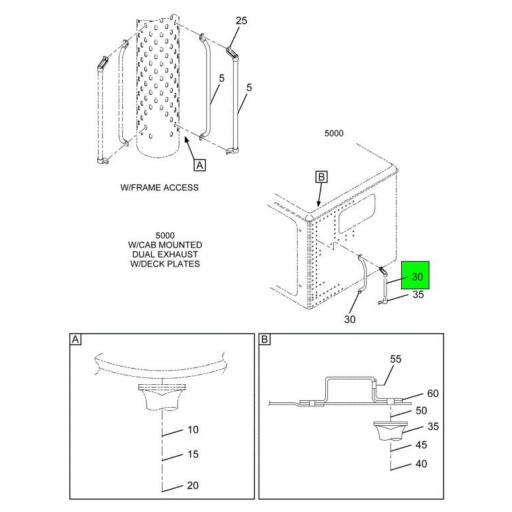 25

5

5

A

W/FRAME ACCESS

5000

B

5000
W/CAB MOUNTED
DUAL EXHAUST
W/DECK PLATES

30

35

30

A

10

15

20

B

55

60

50

35

45

40