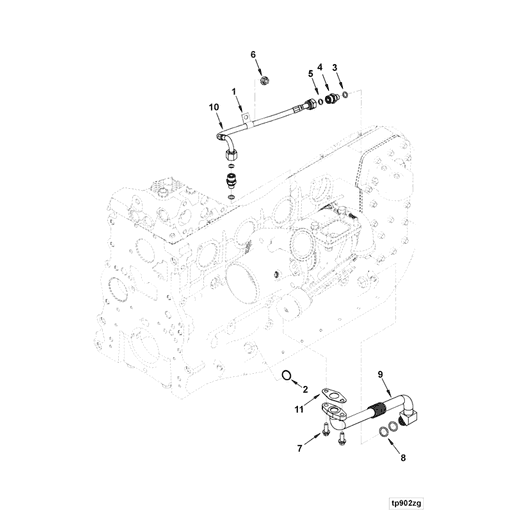 6
5
4
3
1
10
9
2
11
7
8
tp902zg