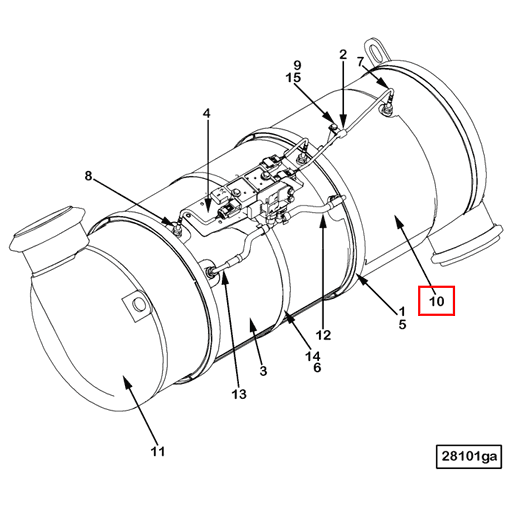 9
15
2
7
4
8
10
1
5
12
14
6
3
13
11
28101ga