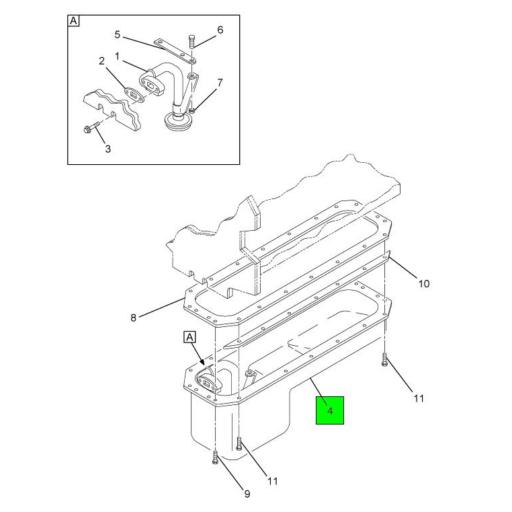 A
5
6
2
1
7
3
10
8
A
11
4
11
9