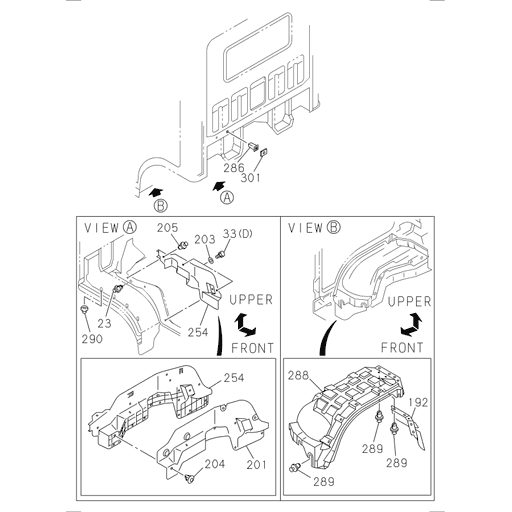 286
301
B
A

VIEW A
205
203
33(D)
23
290
254
UPPER
FRONT
254
204
201

VIEW B
UPPER
FRONT
288
192
289
289
289