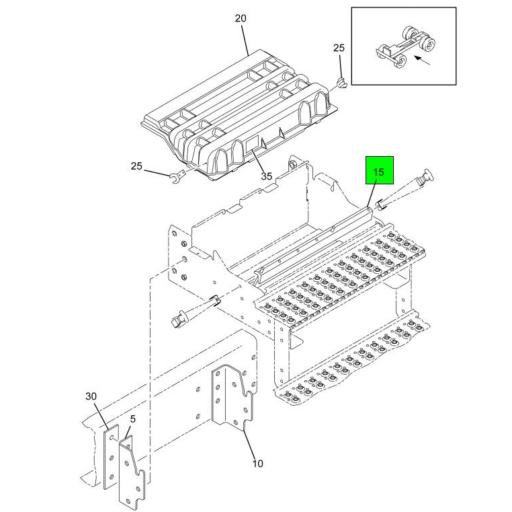 20
25
25
35
15
30
5
10