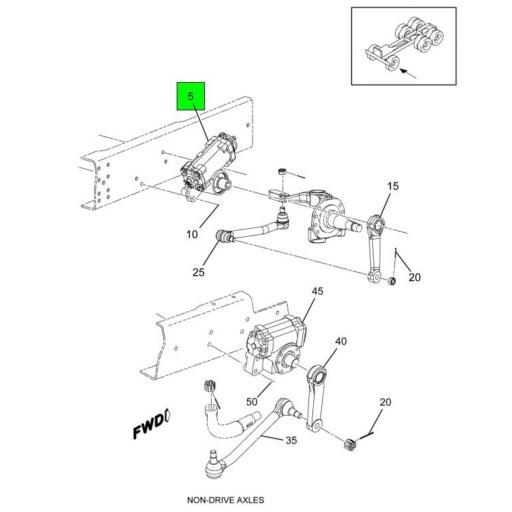 5

15

10

25

20

45

40

50

20

FWD

35

NON-DRIVE AXLES