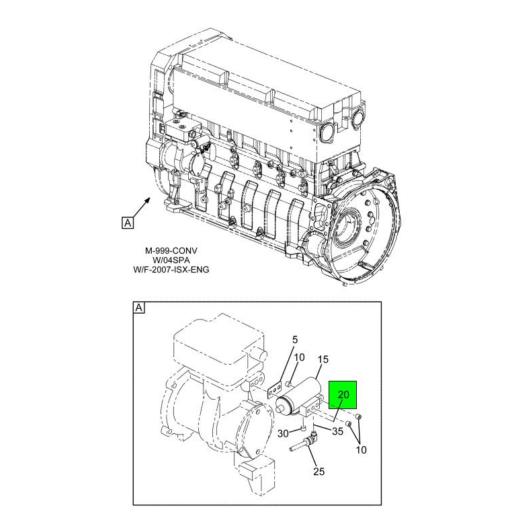 A

M-999-CONV
W/04SPA
W/F-2007-ISX-ENG

A

5
10
15
20
30
35
10
25