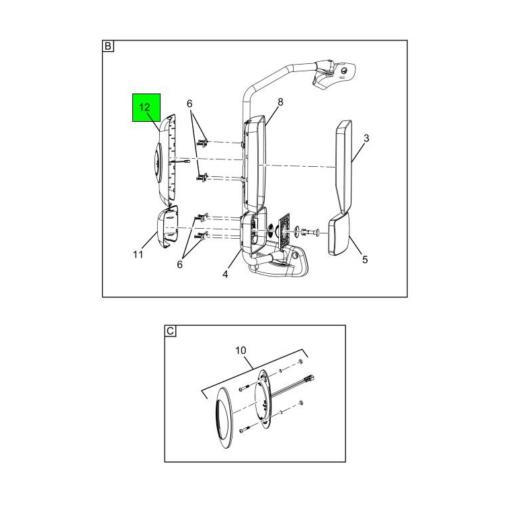 B
12
6
8
3
11
6
4
5

C
10