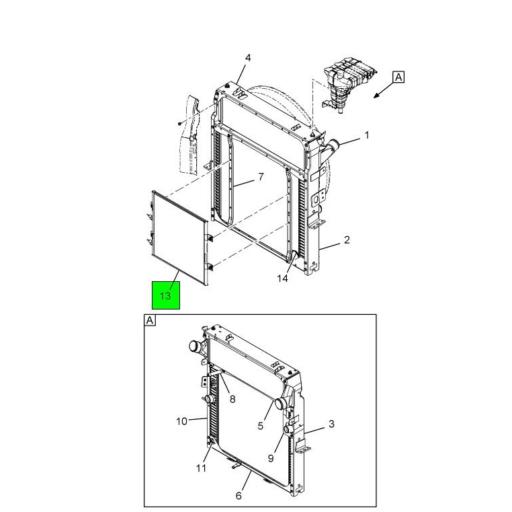 4
A
1
7
2
14
13
A
8
10
5
3
9
11
6