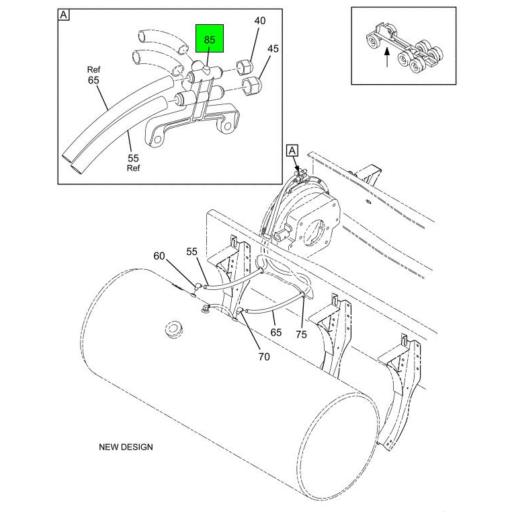 A
85
40
45
Ref
65
55
Ref
A
60
55
65
75
70
NEW DESIGN