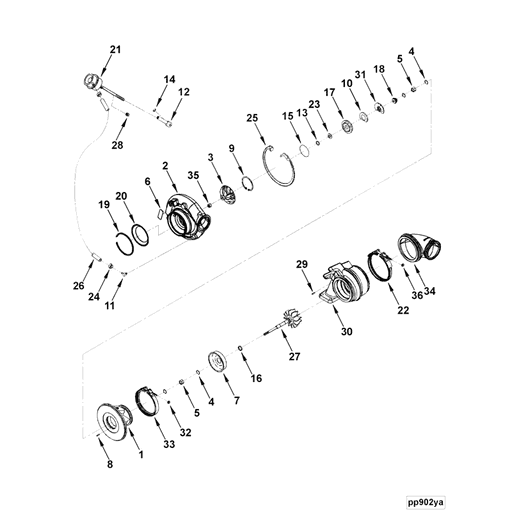 21
14
12
28
25
15
13
23
17
10
31
18
5
4
2
3
9
35
6
19
20
26
24
11
29
30
22
36
34
27
16
7
4
5
32
33
1
8
pp902ya