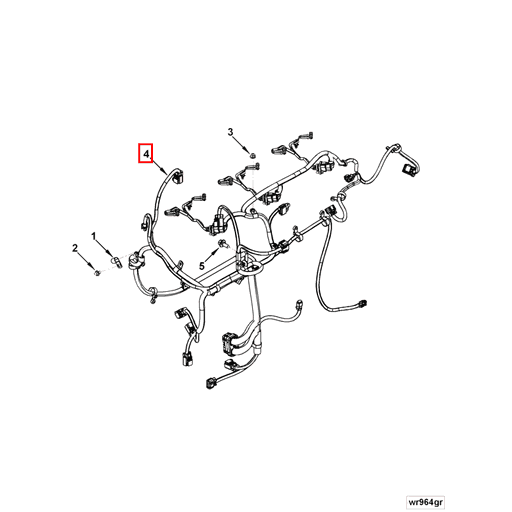 3
4
1
2
5
wr964gr