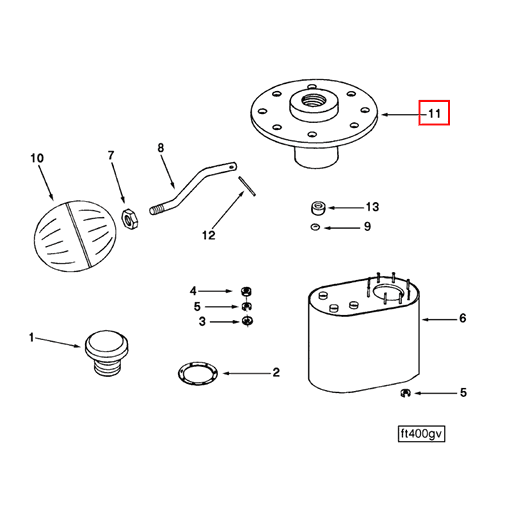 11

10

7

8

12

13

9

4

5

3

6

1

2

5

ft400gv