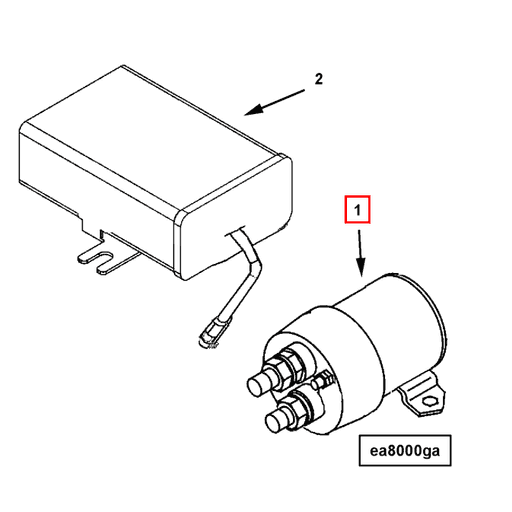 2

1

ea8000ga