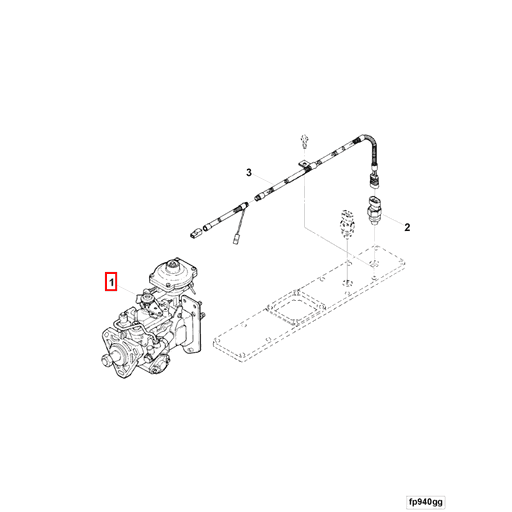 3

2

1

fp940gg