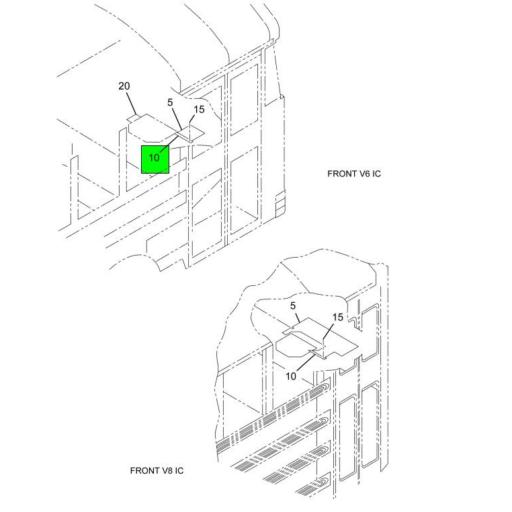 20
5
15
10
FRONT V6 IC
5
15
10
FRONT V8 IC